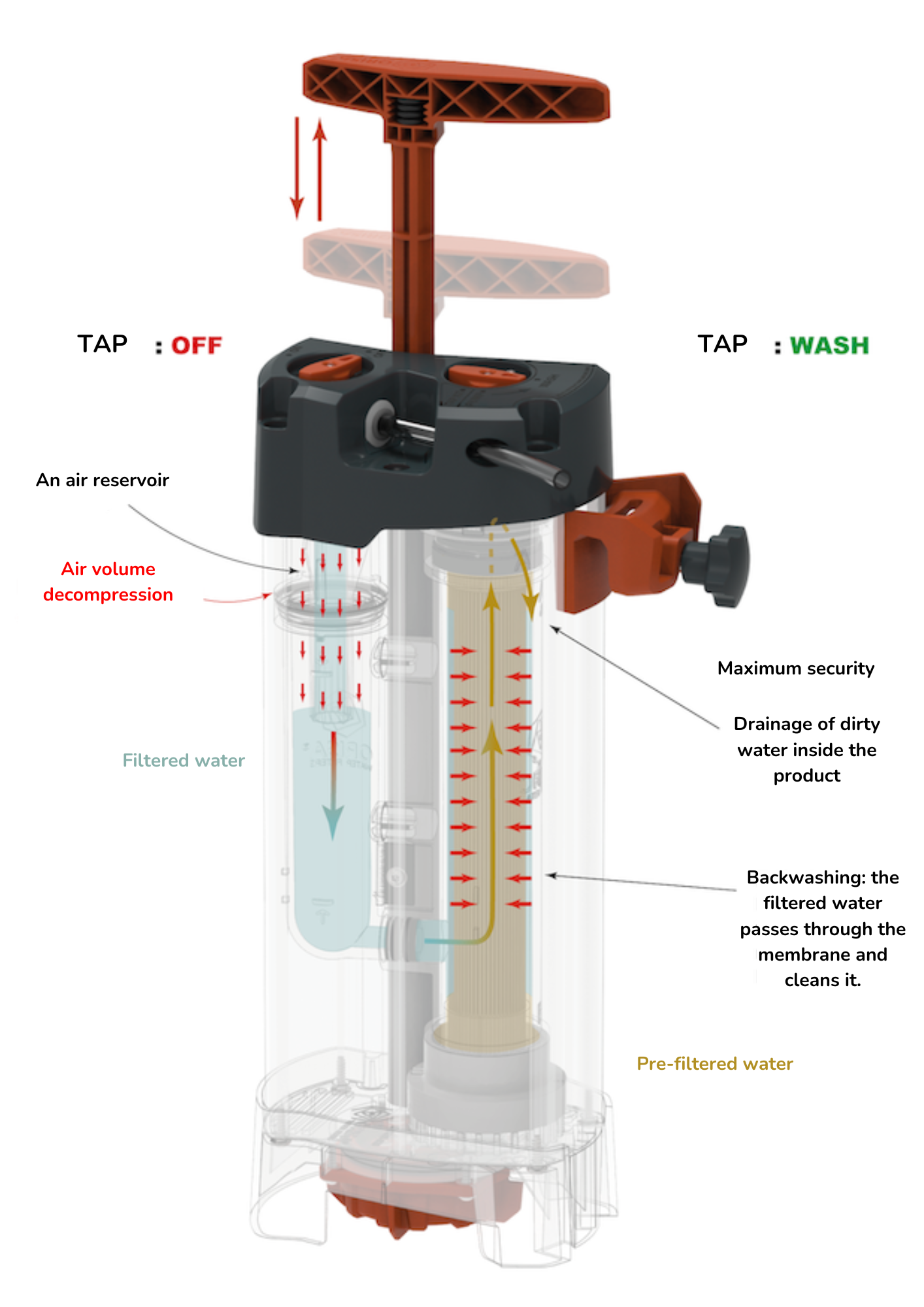 TAP : OFF

TAP : WASH

An air reservoir

Air volume decompression

Filtered water

Maximum security

Drainage of dirty water inside the product

Backwashing: the filtered water passes through the membrane and cleans it.

Pre-filtered water