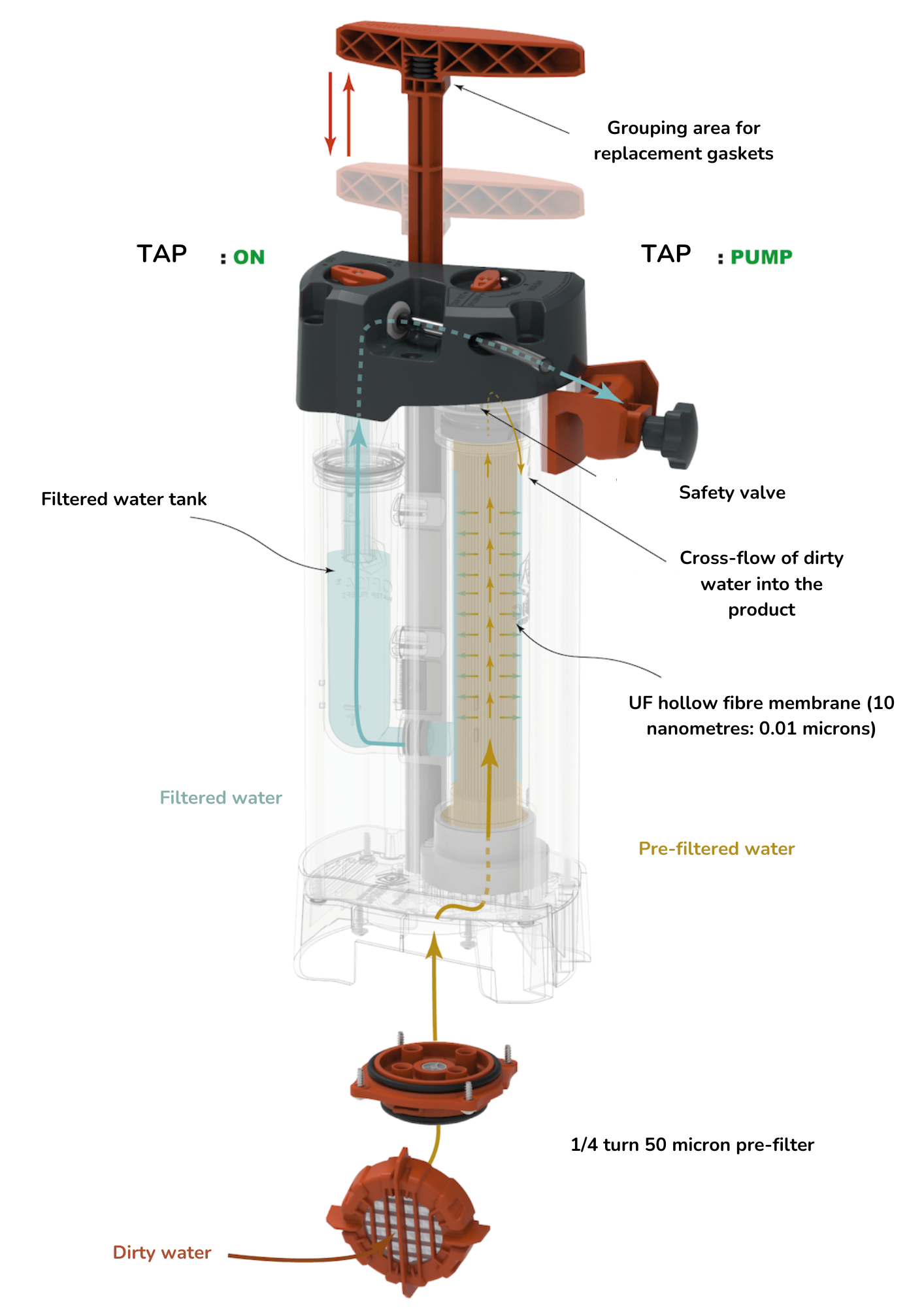 Grouping area for replacement gaskets

TAP : ON

TAP : PUMP

Filtered water tank

Safety valve

Cross-flow of dirty water into the product

UF hollow fibre membrane (10 nanometres: 0.01 microns)

Filtered water

Pre-filtered water

1/4 turn 50 micron pre-filter

Dirty water